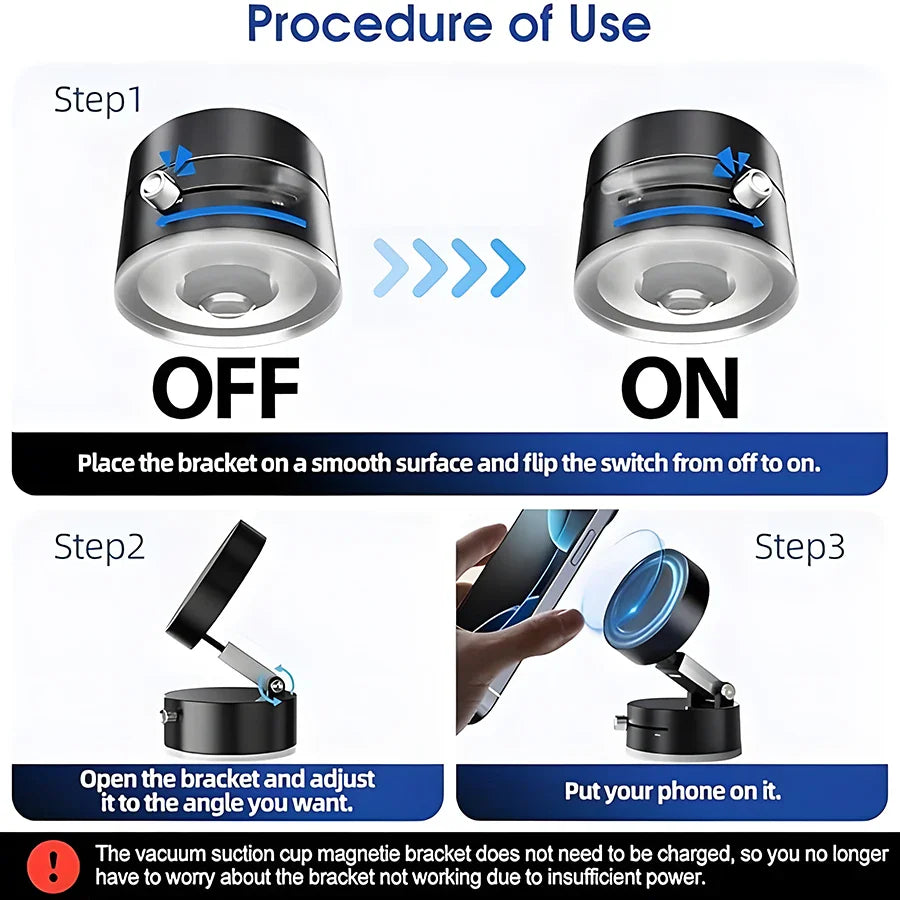 Procedure of Use

Step1

OFF

ON

Place the bracket on a smooth surface and flip the switch from off to on.

Step2

Step3

Open the bracket and adjust it to the angle you want.

Put your phone on it.

!

The vacuum suction cup magnetie bracket does not need to be charged, so you no longer have to worry about the bracket not working due to insufficient power.