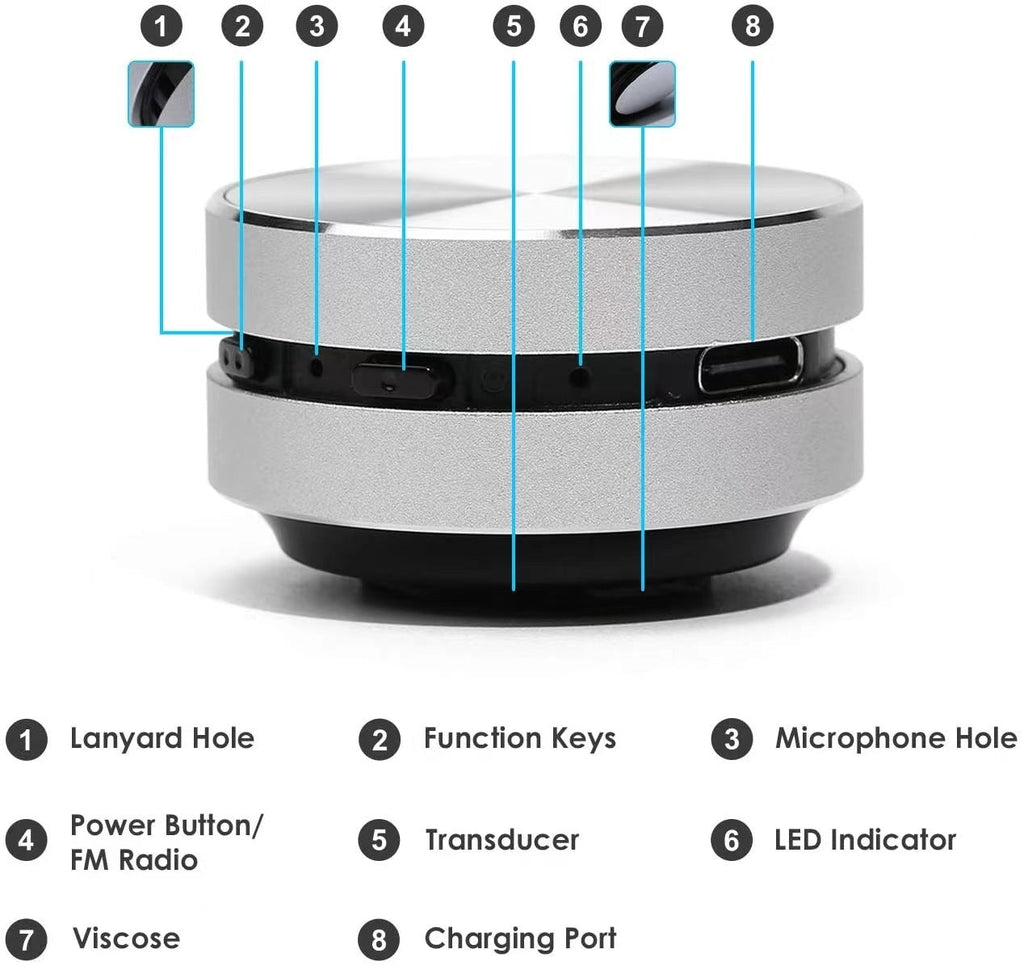 1 2 3 4 5 6 7 8

1 Lanyard Hole

2 Function Keys

3 Microphone Hole

4 Power Button/ FM Radio

5 Transducer

6 LED Indicator

7 Viscose

8 Charging Port